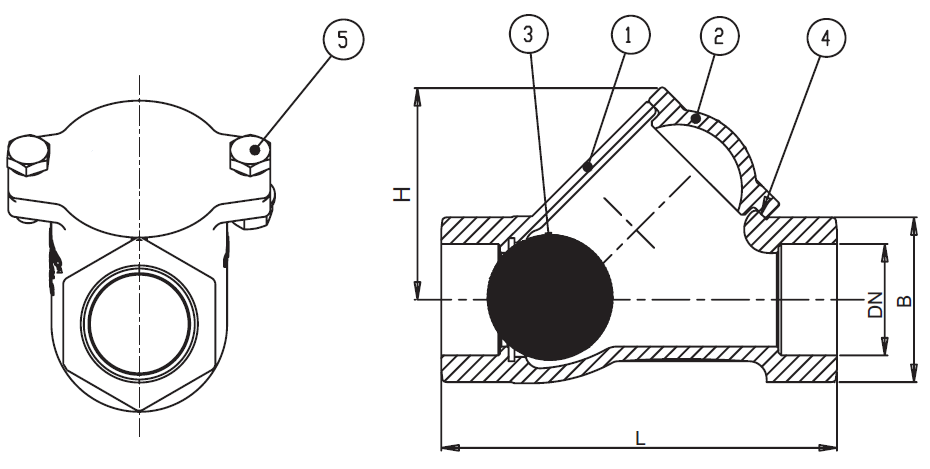 5
3
1
2
4
H
DN
B
L